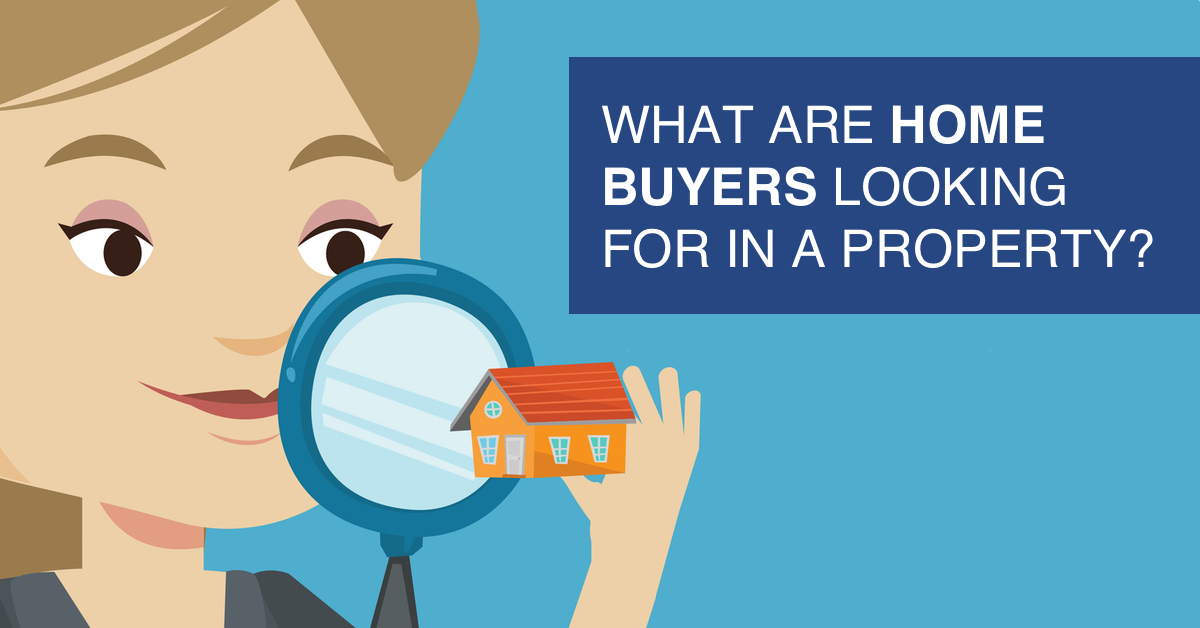 WHAT ARE HOME BUYERS LOOKING FOR IN A PROPERTY?